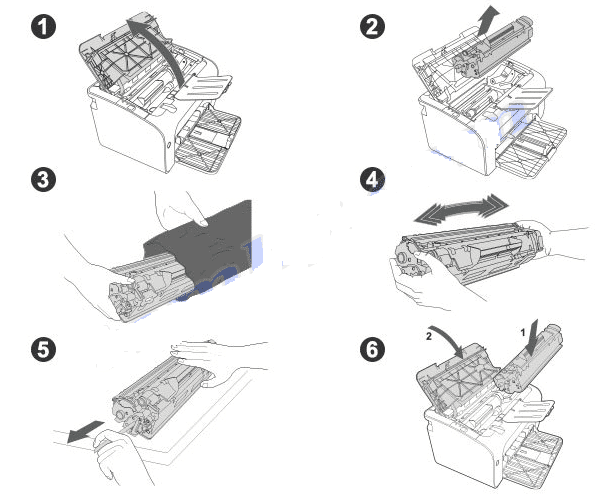 1

2

3

4

5

6

2

1